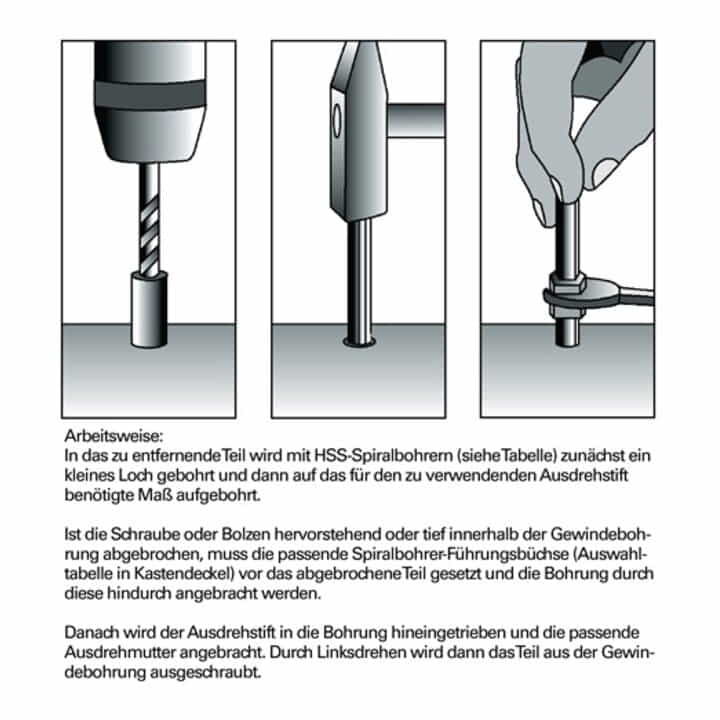 Arbeitsweise:
In das zu entfernende Teil wird mit HSS-Spiralbohrern (siehe Tabelle) zunächst ein kleines Loch gebohrt und dann auf das für den zu verwendenden Ausdrehstift benötigte Maß aufgebohrt.

Ist die Schraube oder Bolzen hervorstehend oder tief innerhalb der Gewindebohrung abgebrochen, muss die passende Spiralbohrer-Führungsbüchse (Auswahltabelle in Kastendeckel) vor das abgebrochene Teil gesetzt und die Bohrung durch diese hindurch angebracht werden.

Danach wird der Ausdrehstift in die Bohrung hineingetrieben und die passende Ausdrehmutter angebracht. Durch Linksdrehen wird dann das Teil aus der Gewindebohrung ausgeschraubt.