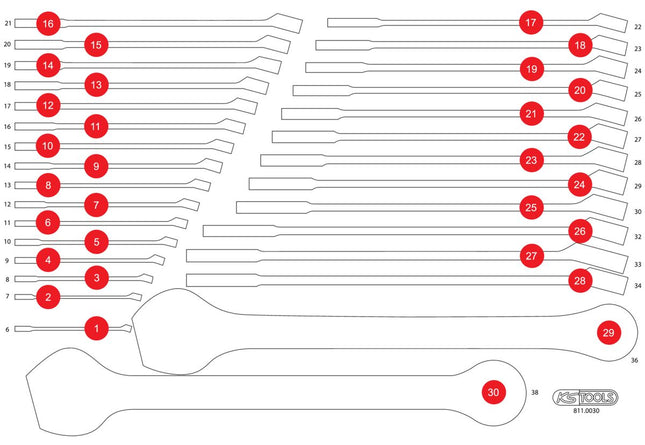 21 16
20 15
19 14
18 13
17 12
16 11
15 10
14 9
13 8
12 7
11 6
10 5
9 4
8 3
7 2
6 1

17 22
18 23
19 24
20 25
21 26
22 27
23 28
24 29
25 30
26 32
27 33
28 34
29 36
30 38

KS TOOLS
811.0030