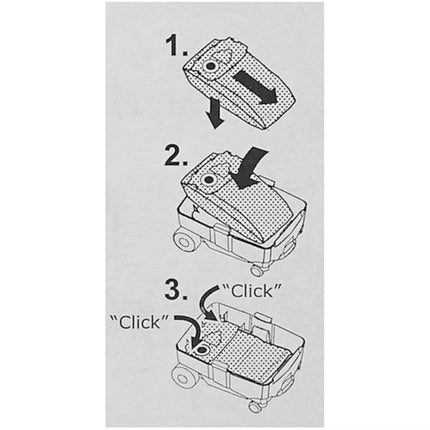 1.

2.

3. "Click"

"Click"